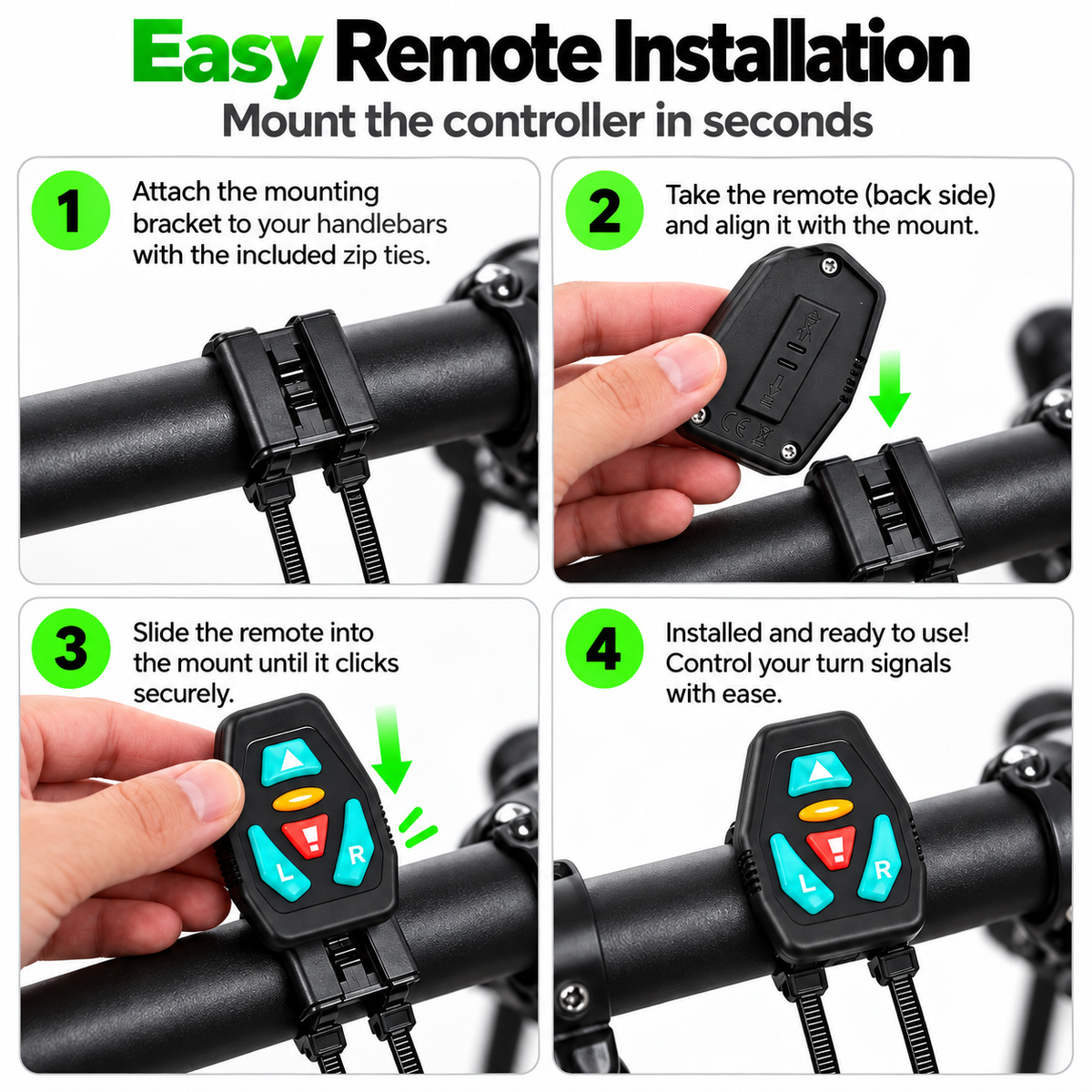 Easy Remote Installation

Mount the controller in seconds

1

Attach the mounting bracket to your handlebars with the included zip ties.

2

Take the remote (back side) and align it with the mount.

3

Slide the remote into the mount until it clicks securely.

L

R

4

Installed and ready to use! Control your turn signals with ease.

L

R